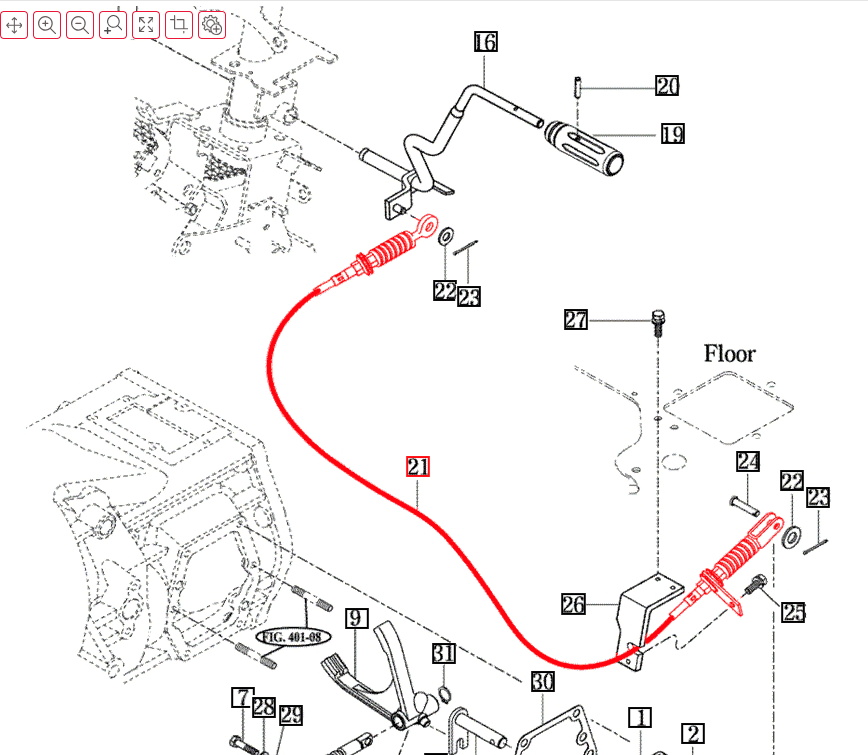 16
20
19
22
23
27
Floor
21
24
22
23
26
25
FIG. 401-08
9
31
30
7
28
29
1
2