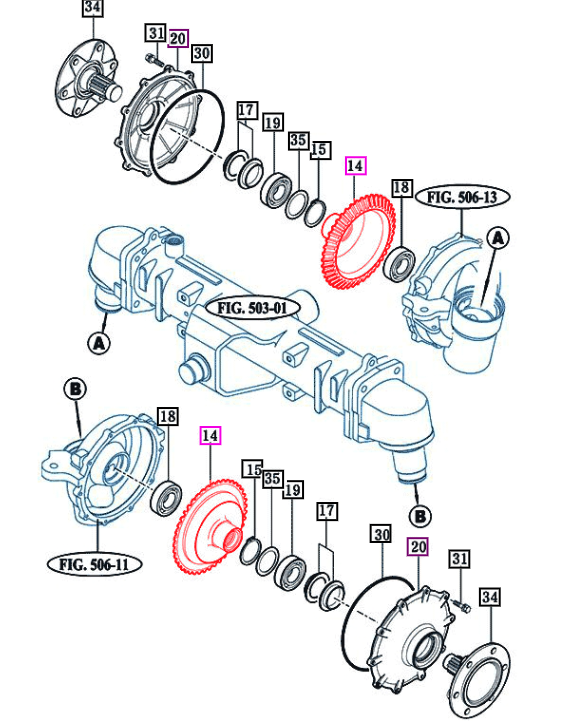 34
31
20
30
17
19
35
15
14
18
FIG. 506-13
A
FIG. 503-01
A
B
18
14
15
35
19
17
30
20
31
34
B
FIG. 506-11