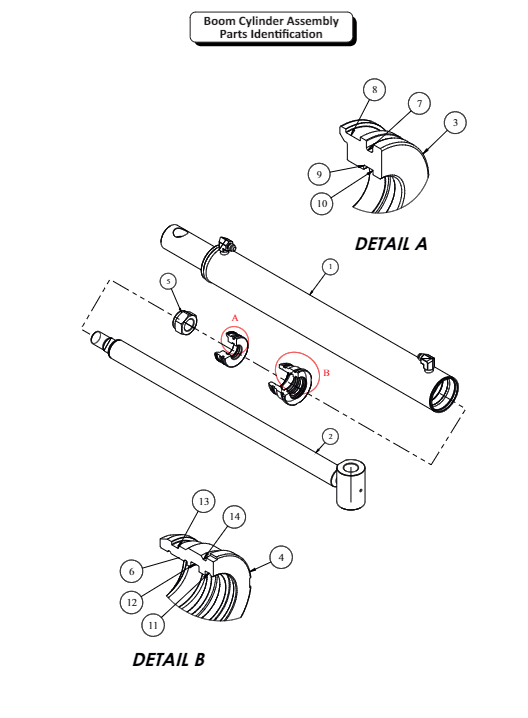 Boom Cylinder Assembly
Parts Identification

8
7
3
9
10

DETAIL A

1
5
A
B
2

13
14
4
6
12
11

DETAIL B