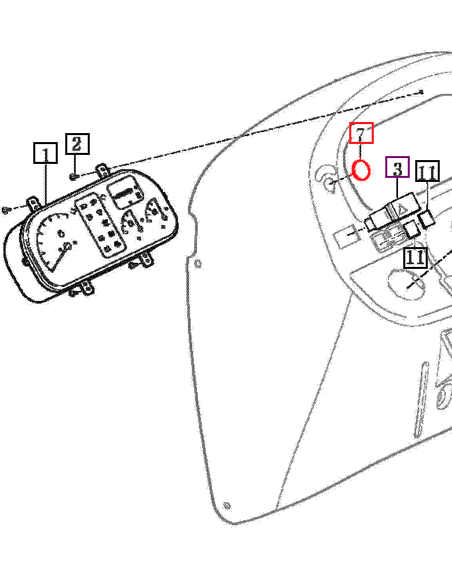 1
2
7
3
11
11