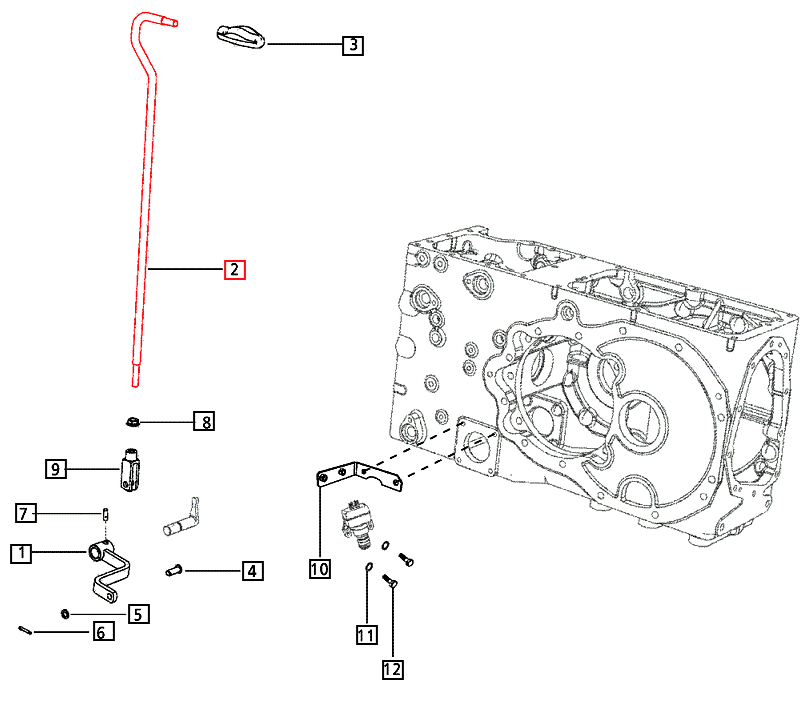 3
2
8
9
7
1
4
5
6
10
11
12