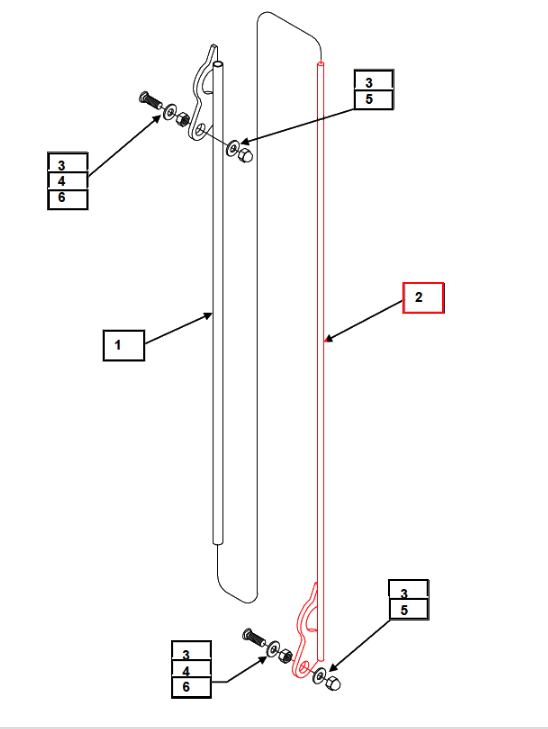 3
5

3
4
6

2

1

3
5

3
4
6