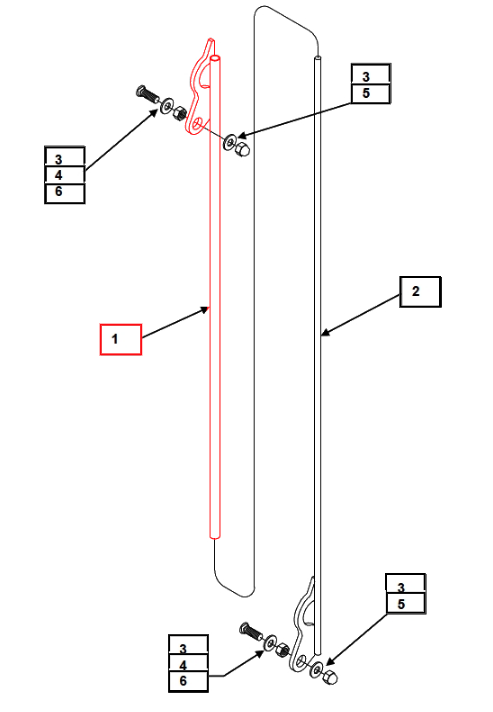 3
5

3
4
6

2

1

3
5

3
4
6