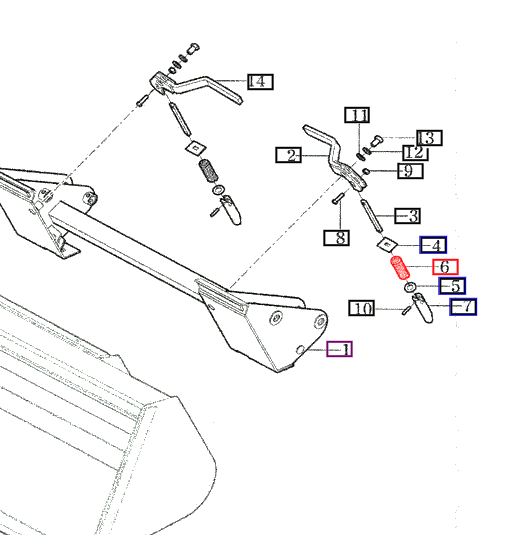 14
11
13
2
12
9
3
8
4
6
5
10
7
1