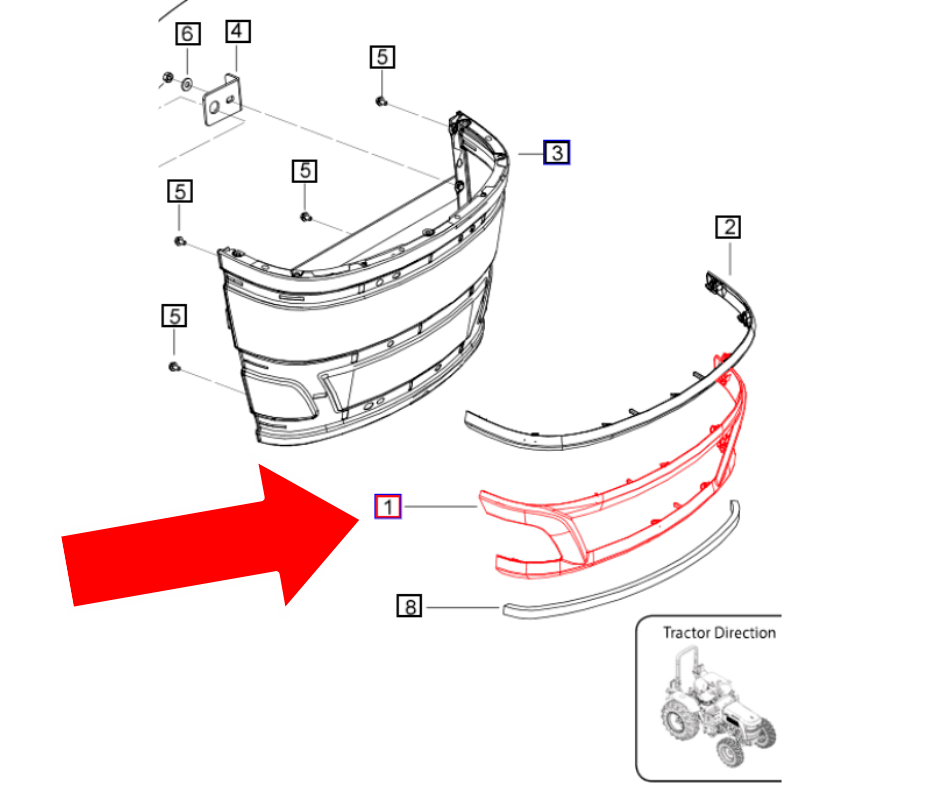 6
4
5
3
5
5
2
5
1
8
Tractor Direction