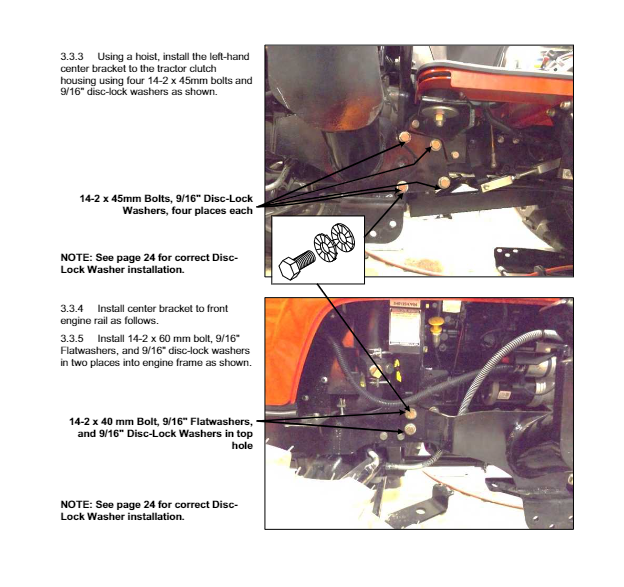 3.3.3 Using a hoist, install the left-hand center bracket to the tractor clutch housing using four 14-2 x 45mm bolts and 9/16" disc-lock washers as shown.

14-2 x 45mm Bolts, 9/16" Disc-Lock Washers, four places each

NOTE: See page 24 for correct Disc-Lock Washer installation.

3.3.4 Install center bracket to front engine rail as follows.

3.3.5 Install 14-2 x 60 mm bolt, 9/16" Flatwashers, and 9/16" disc-lock washers in two places into engine frame as shown.

14-2 x 40 mm Bolt, 9/16" Flatwashers, and 9/16" Disc-Lock Washers in top hole

NOTE: See page 24 for correct Disc-Lock Washer installation.