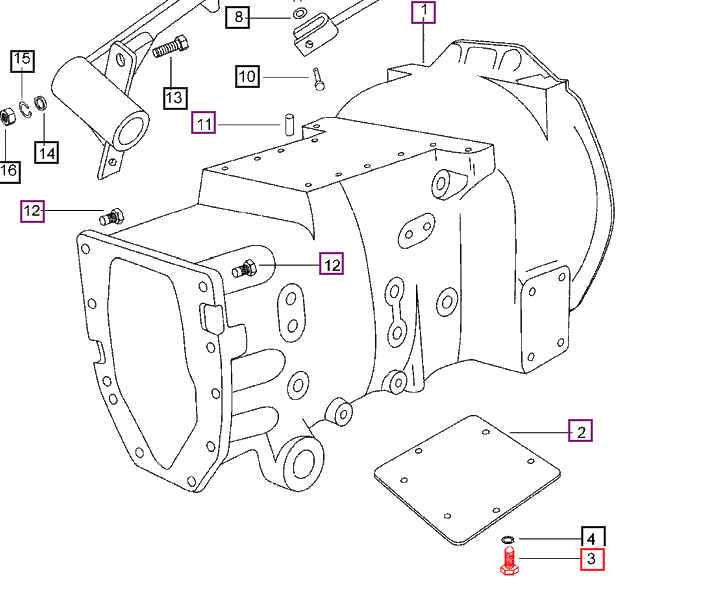 8
1
15
13
10
11
14
16
12
12
2
4
3