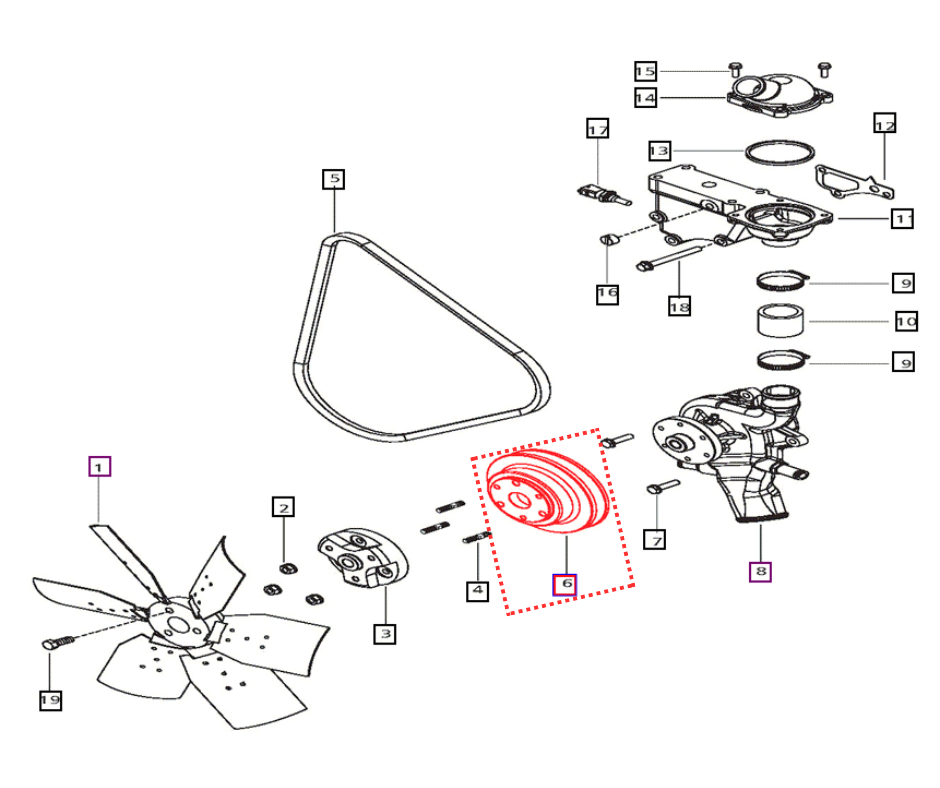 15
14
17
13
12
11
5
16
18
9
10
9
1
2
3
4
6
7
8
19