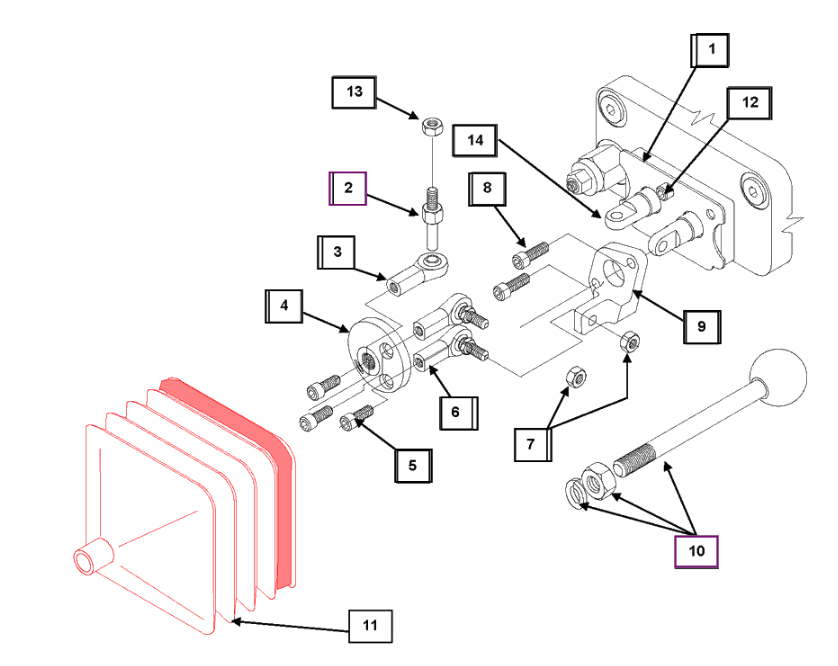 1
13
12
14
2
8
3
4
9
6
7
5
10
11