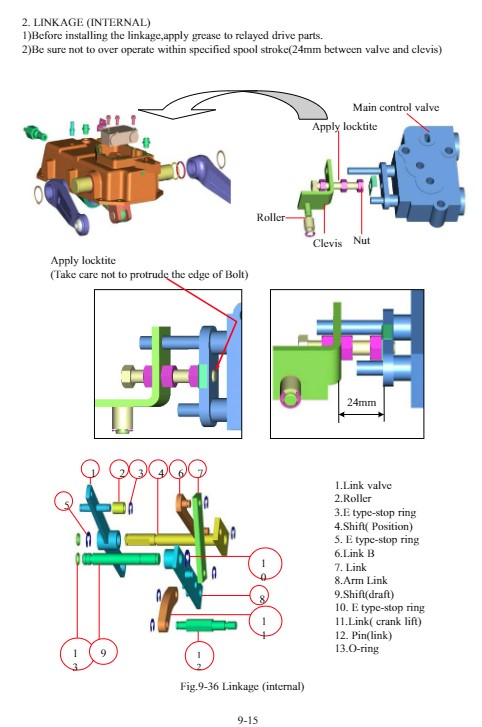 2. LINKAGE (INTERNAL)
1)Before installing the linkage,apply grease to relayed drive parts.
2)Be sure not to over operate within specified spool stroke(24mm between valve and clevis)

Main control valve
Apply locktite
Roller
Clevis
Nut

Apply locktite
(Take care not to protrude the edge of Bolt)

24mm

1
2
3
4
6
7
5
1
0
8
1
1
1
3
9
1
2

1.Link valve
2.Roller
3.E type-stop ring
4.Shift( Position)
5. E type-stop ring
6.Link B
7. Link
8.Arm Link
9.Shift(draft)
10. E type-stop ring
11.Link( crank lift)
12. Pin(link)
13.O-ring

Fig.9-36 Linkage (internal)

9-15