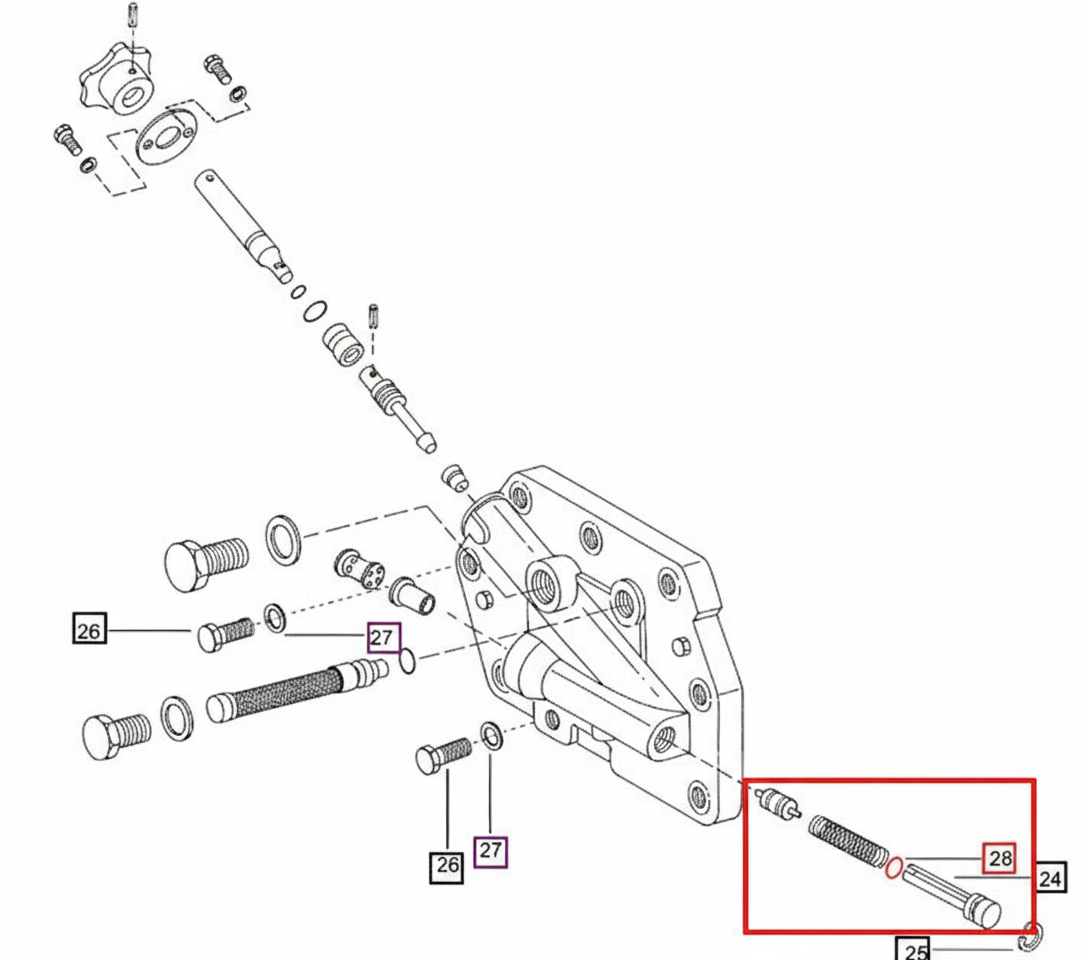 26
27
26
27
28
24
25