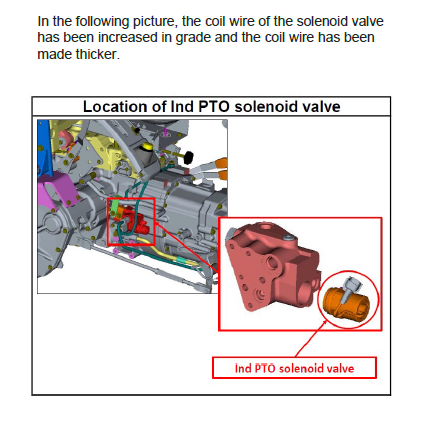 In the following picture, the coil wire of the solenoid valve has been increased in grade and the coil wire has been made thicker.

Location of Ind PTO solenoid valve

Ind PTO solenoid valve