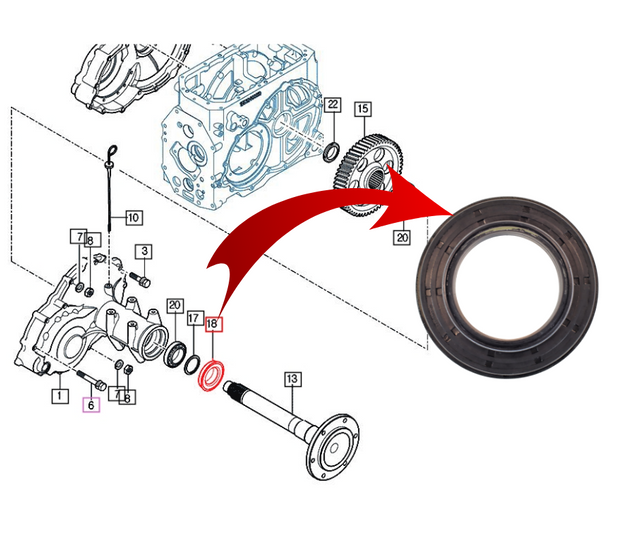 22
15
10
20
7
8
3
20
17
18
13
1
6
7
8