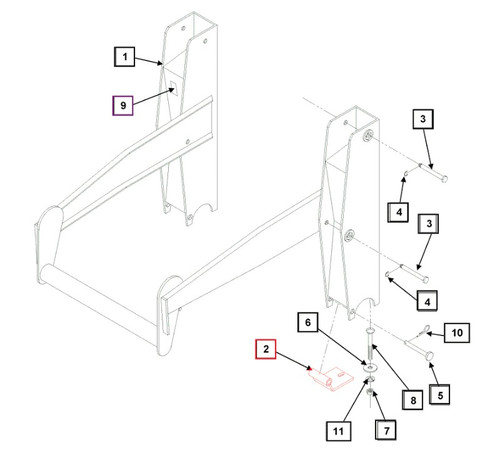 1
9
3
4
3
4
6
10
2
8
5
11
7