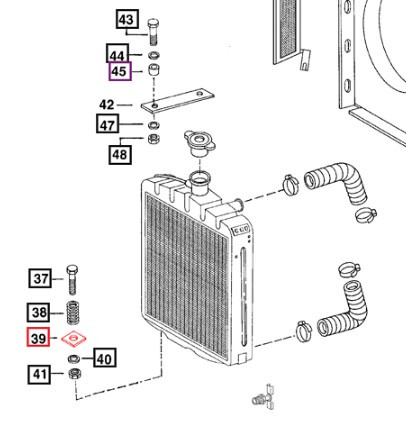 43
44
45
42
47
48
37
38
39
40
41