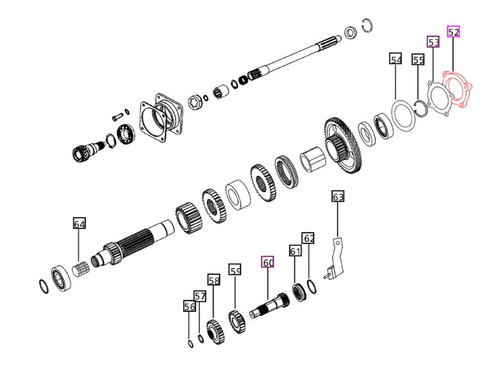 52
53
54
55
63
64
62
61
60
59
58
57
56