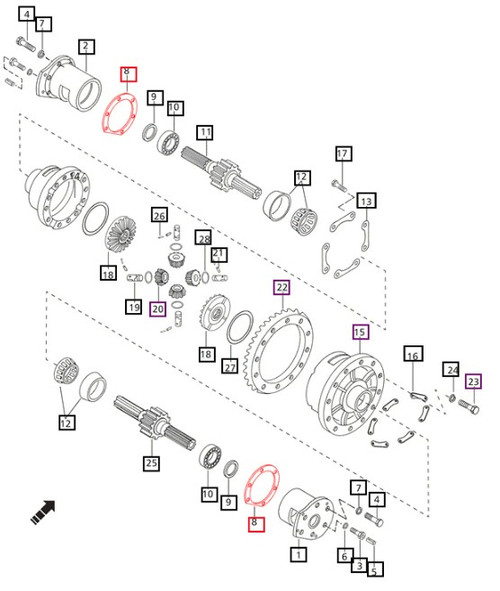 4
7
2
8
9
10
11
17
12
13
26
28
21
18
19
20
22
18
27
15
16
24
23
12
25
10
9
8
7
4
1
6
3
5