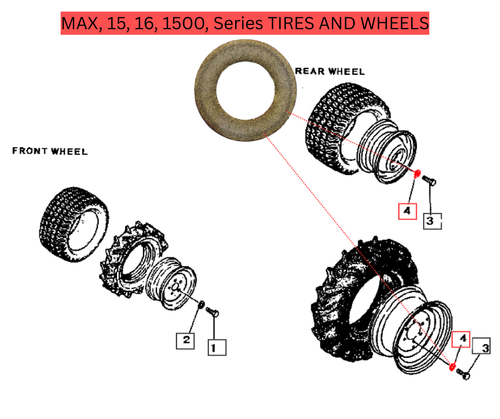 MAX, 15, 16, 1500, Series TIRES AND WHEELS

REAR WHEEL

FRONT WHEEL

4

3

2

1

4

3