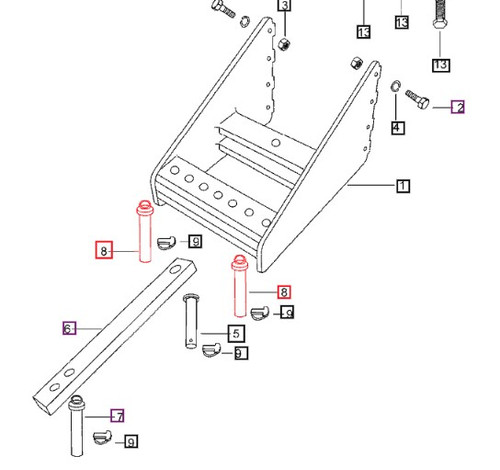 3
13
13
13
2
4
1
8
9
8
9
6
5
9
7
9