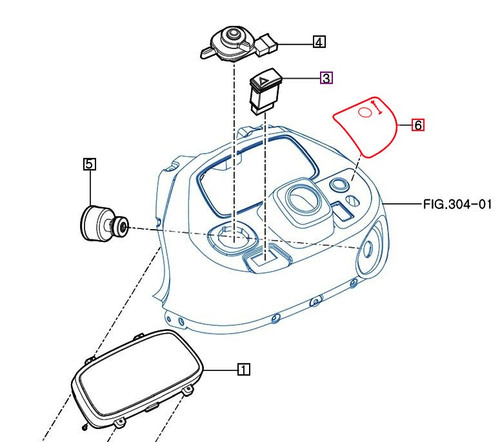 4
3
6
5
FIG.304-01
1