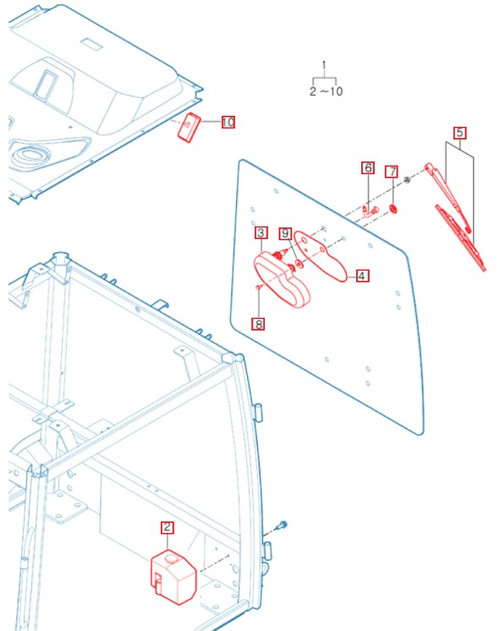 1
2 ~ 10

10

5

6

7

3

9

4

8

2