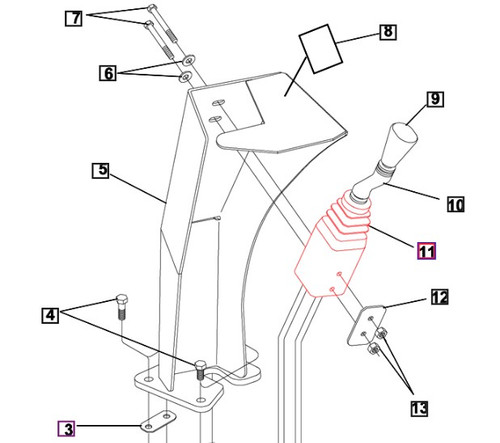 7
8
6
9
5
10
11
12
4
13
3