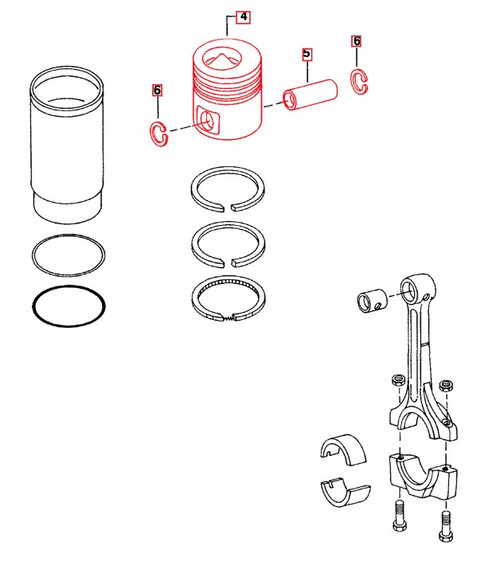 4
5
6
6