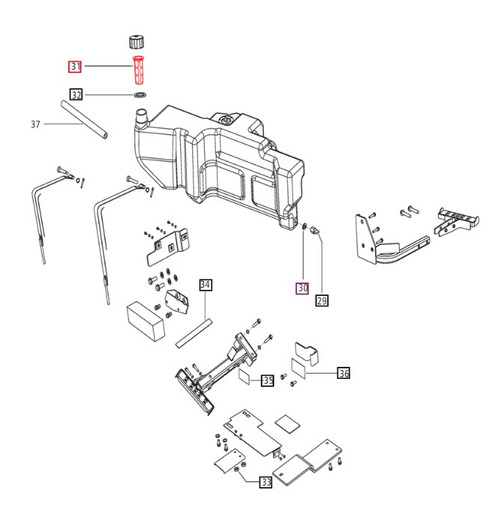 31
32
37
34
30
29
35
36
33