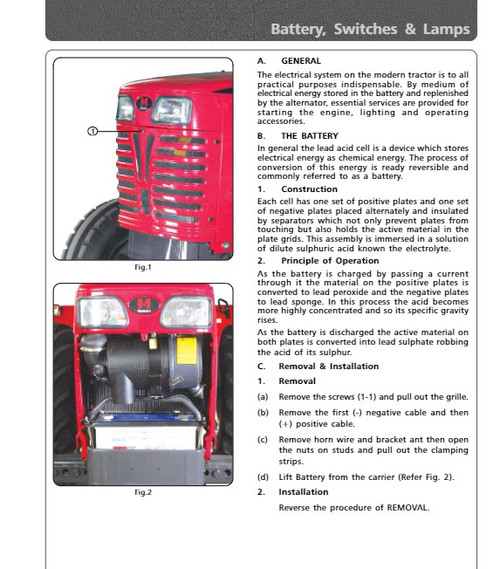 Battery, Switches & Lamps

①

Fig.1

Fig.2

A. GENERAL

The electrical system on the modern tractor is to all practical purposes indispensable. By medium of electrical energy stored in the battery and replenished by the alternator, essential services are provided for starting the engine, lighting and operating accessories.

B. THE BATTERY

In general the lead acid cell is a device which stores electrical energy as chemical energy. The process of conversion of this energy is ready reversible and commonly referred to as a battery.

1. Construction

Each cell has one set of positive plates and one set of negative plates placed alternately and insulated by separators which not only prevent plates from touching but also holds the active material in the plate grids. This assembly is immersed in a solution of dilute sulphuric acid known the electrolyte.

2. Principle of Operation

As the battery is charged by passing a current through it the material on the positive plates is converted to lead peroxide and the negative plates to lead sponge. In this process the acid becomes more highly concentrated and so its specific gravity rises.

As the battery is discharged the active material on both plates is converted into lead sulphate robbing the acid of its sulphur.

C. Removal & Installation

1. Removal

(a) Remove the screws (1-1) and pull out the grille.

(b) Remove the first (-) negative cable and then (+) positive cable.

(c) Remove horn wire and bracket ant then open the nuts on studs and pull out the clamping strips.

(d) Lift Battery from the carrier (Refer Fig. 2).

2. Installation

Reverse the procedure of REMOVAL.