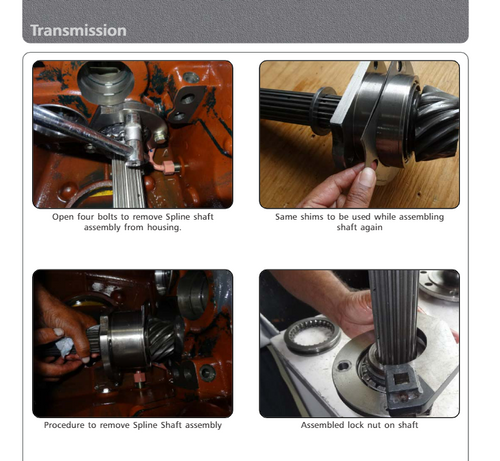 Transmission

Open four bolts to remove Spline shaft assembly from housing.

Same shims to be used while assembling shaft again

Procedure to remove Spline Shaft assembly

Assembled lock nut on shaft