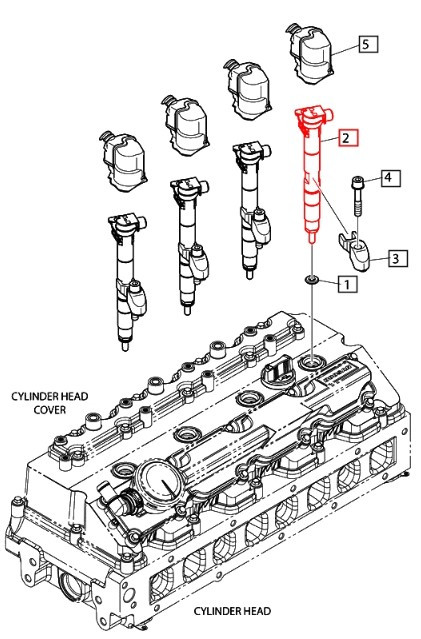 5

2

4

3

1

CYLINDER HEAD COVER

CYLINDER HEAD