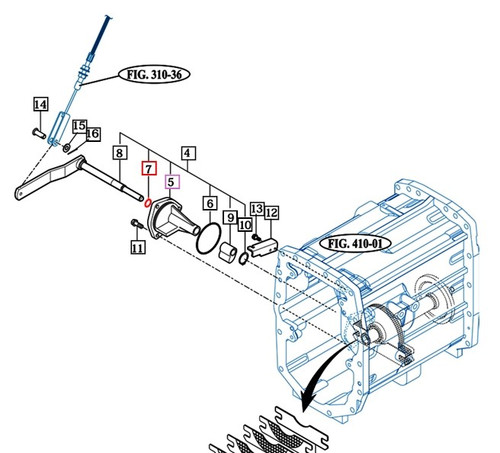 FIG. 310-36
14
15
16
8
7
5
4
6
9
10
13
12
11
FIG. 410-01