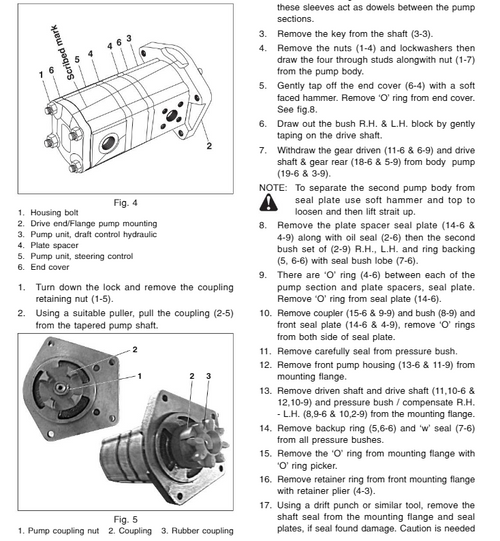 Scribed mark
1 6 5 4 4 6 3
2

Fig. 4

1. Housing bolt
2. Drive end/Flange pump mounting
3. Pump unit, draft control hydraulic
4. Plate spacer
5. Pump unit, steering control
6. End cover

1. Turn down the lock and remove the coupling retaining nut (1-5).
2. Using a suitable puller, pull the coupling (2-5) from the tapered pump shaft.

2
1
2 3

Fig. 5

1. Pump coupling nut 2. Coupling 3. Rubber coupling

these sleeves act as dowels between the pump sections.

3. Remove the key from the shaft (3-3).
4. Remove the nuts (1-4) and lockwashers then draw the four through studs alongwith nut (1-7) from the pump body.
5. Gently tap off the end cover (6-4) with a soft faced hammer. Remove 'O' ring from end cover. See fig.8.
6. Draw out the bush R.H. & L.H. block by gently taping on the drive shaft.
7. Withdraw the gear driven (11-6 & 6-9) and drive shaft & gear rear (18-6 & 5-9) from body pump (19-6 & 3-9).

NOTE: To separate the second pump body from seal plate use soft hammer and top to loosen and then lift strait up.

8. Remove the plate spacer seal plate (14-6 & 4-9) along with oil seal (2-6) then the second bush set of (2-9) R.H., L.H. and ring backing (5, 6-6) with seal bush lobe (7-6).
9. There are 'O' ring (4-6) between each of the pump section and plate spacers, seal plate. Remove 'O' ring from seal plate (14-6).
10. Remove coupler (15-6 & 9-9) and bush (8-9) and front seal plate (14-6 & 4-9), remove 'O' rings from both side of seal plate.
11. Remove carefully seal from pressure bush.
12. Remove front pump housing (13-6 & 11-9) from mounting flange.
13. Remove driven shaft and drive shaft (11,10-6 & 12,10-9) and pressure bush / compensate R.H. - L.H. (8,9-6 & 10,2-9) from the mounting flange.
14. Remove backup ring (5,6-6) and 'w' seal (7-6) from all pressure bushes.
15. Remove the 'O' ring from mounting flange with 'O' ring picker.
16. Remove retainer ring from front mounting flange with retainer plier (4-3).
17. Using a drift punch or similar tool, remove the shaft seal from the mounting flange and seal plates, if seal found damage. Caution is needed