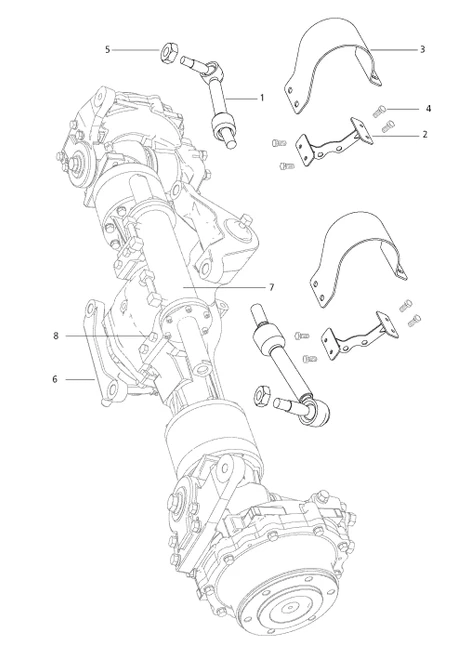 5
3
1
4
2
7
8
6