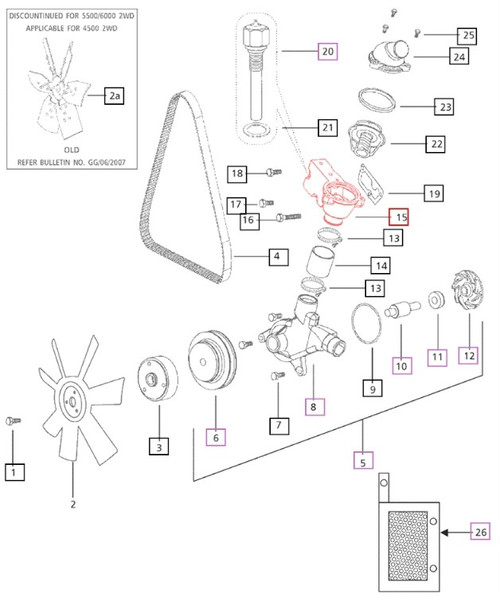 DISCOUNTINUED FOR 5500/6000 2WD
APPLICABLE FOR 4500 2WD

2a

OLD
REFER BULLETIN NO. GG/06/2007

20
25
24
23
21
22
18
19
17
16
15
13
4
14
13
10
11
12
9
8
7
6
3
5
1
2
26