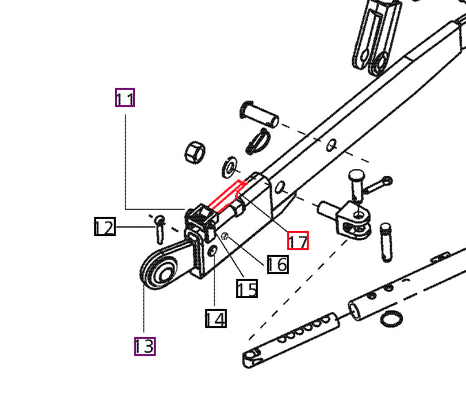 11
12
17
16
15
14
13