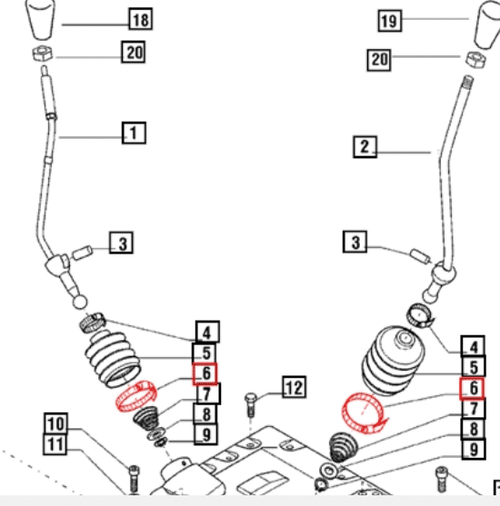 18
20
1
3
4
5
6
7
8
9
10
11
12
19
20
2
3
4
5
6
7
8
9