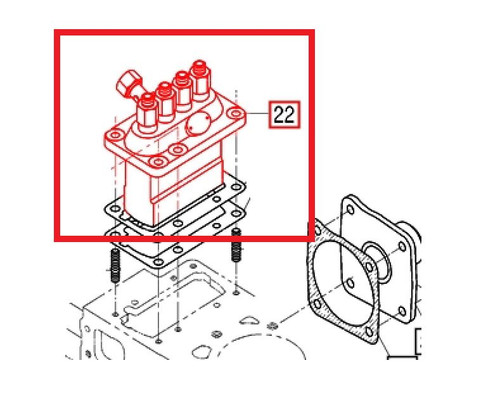 22