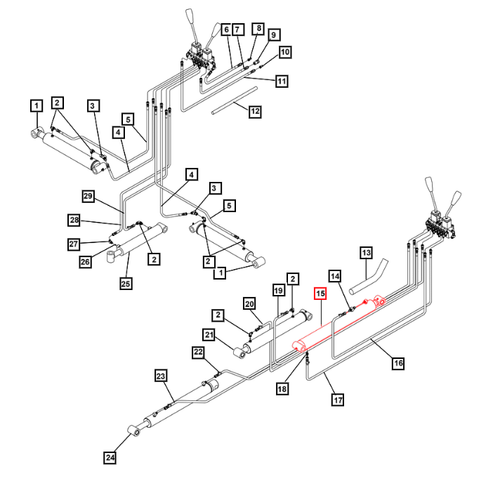 6
7
8
9
10
11
12
1
2
3
5
4
4
3
5
29
28
27
26
2
25
2
1
13
14
15
2
19
20
2
21
22
16
18
17
23
24