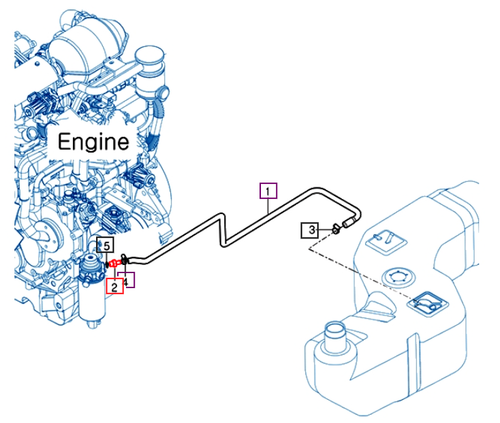 Engine

1

3

5

2

4