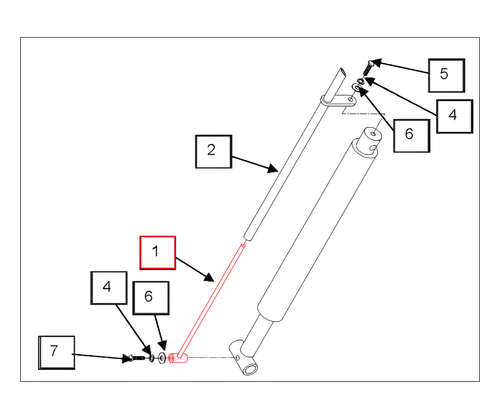 5

4

6

2

1

4

6

7