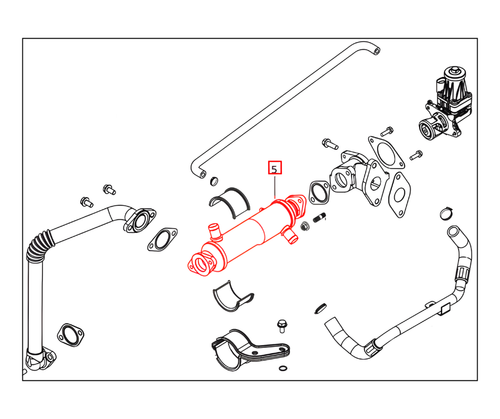 5