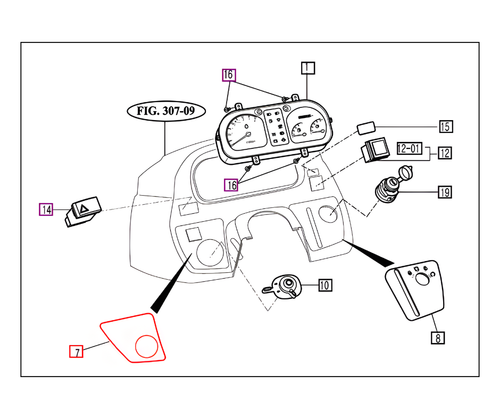 FIG. 307-09

16

1

15

12-01

12

16

19

14

10

8

7