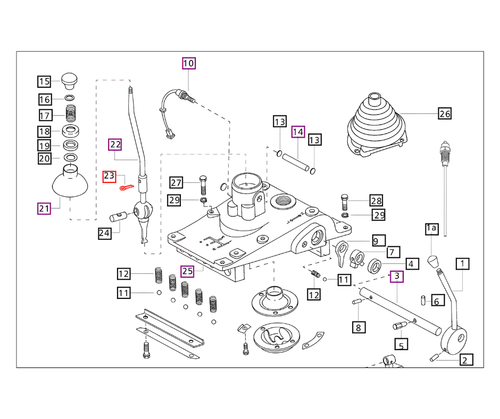 10
15
16
17
18
19
20
21
22
23
24
13
14
13
26
27
29
28
29
1a
9
7
4
1
25
12
11
11
12
3
6
8
5
2