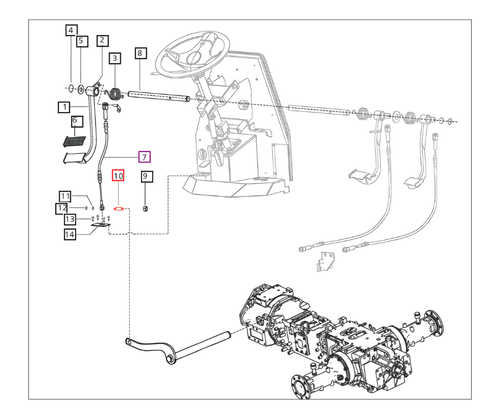 4
5
2
3
8
1
6
7
10
9
11
12
13
14