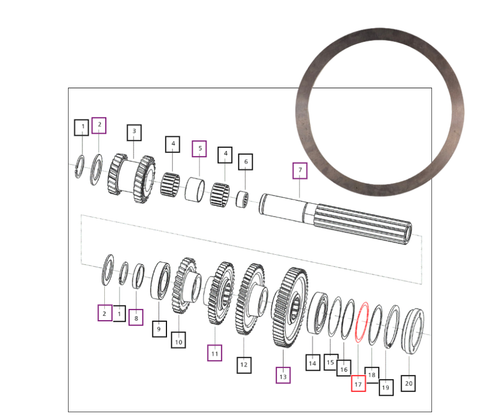 1
2
3
4
5
4
6
7
2
1
8
9
10
11
12
13
14
15
16
17
18
19
20