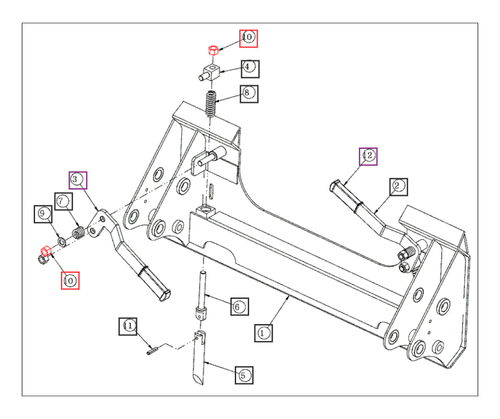 10
4
8
12
3
2
7
9
10
6
1
11
5