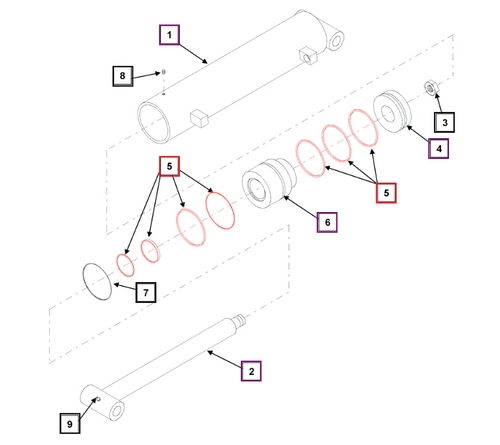 1
8
3
4
5
5
6
7
2
9