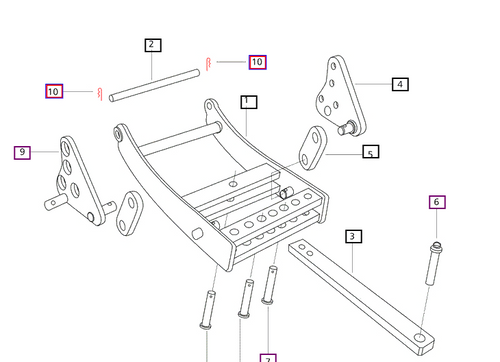 2
10
10
4
1
9
5
6
3
7