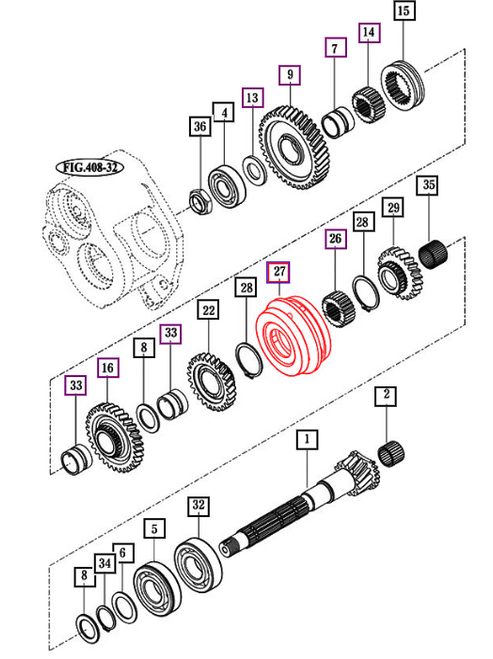 15
14
7
9
13
4
36
FIG.408-32
35
29
28
26
27
28
22
33
8
16
33
2
1
32
5
6
34
8